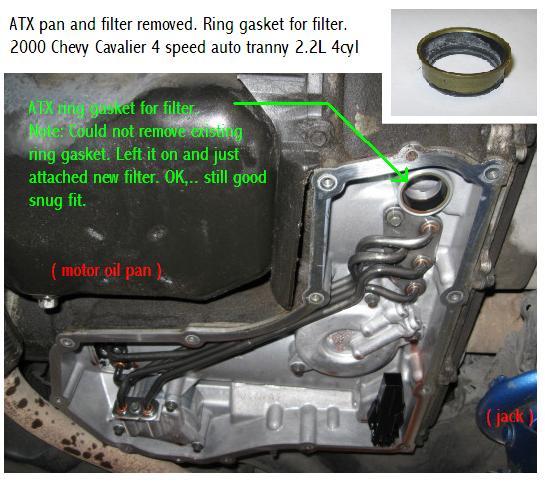 ATX pan and filter removed. Ring gasket for filter.
2000 Chevy Cavalier 4 speed auto tranny 2.2L 4cyl

ATX ring gasket for filter.
Note: Could not remove existing ring gasket. Left it on and just attached new filter. OK,.. still good snug fit.

( motor oil pan )

( jack )