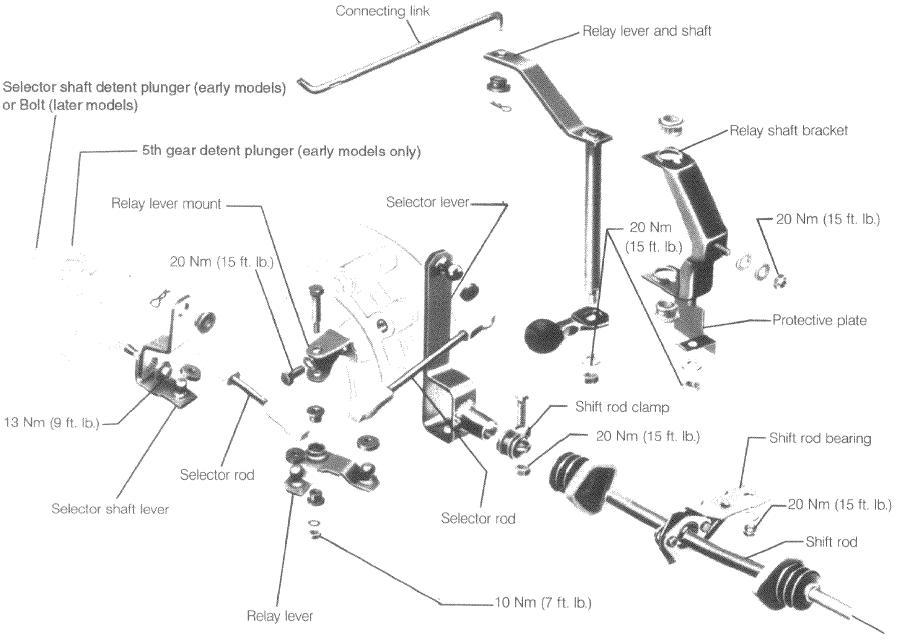 Connecting link

Relay lever and shaft

Selector shaft detent plunger (early models) or Bolt (later models)

5th gear detent plunger (early models only)

Relay shaft bracket

Relay lever mount

Selector lever

20 Nm (15 ft. lb.)

20 Nm (15 ft. lb.)

20 Nm (15 ft. lb.)

Protective plate

13 Nm (9 ft. lb.)

Shift rod clamp

20 Nm (15 ft. lb.)

Shift rod bearing

Selector rod

Selector shaft lever

Selector rod

20 Nm (15 ft. lb.)

Shift rod

Relay lever

10 Nm (7 ft. lb.)