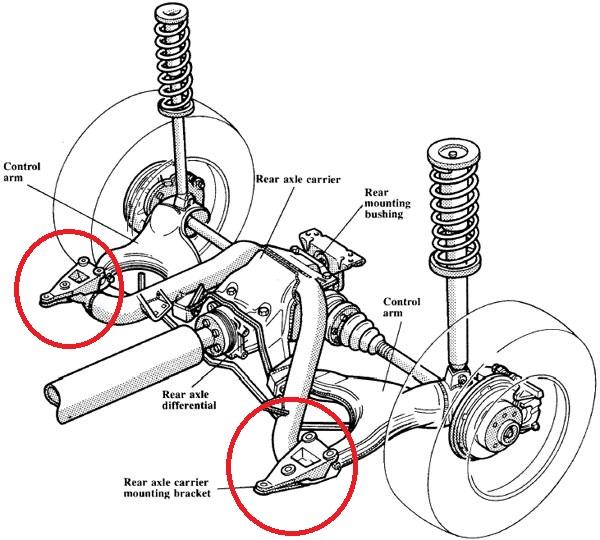 Control arm

Rear axle carrier

Rear mounting bushing

Control arm

Rear axle differential

Rear axle carrier mounting bracket