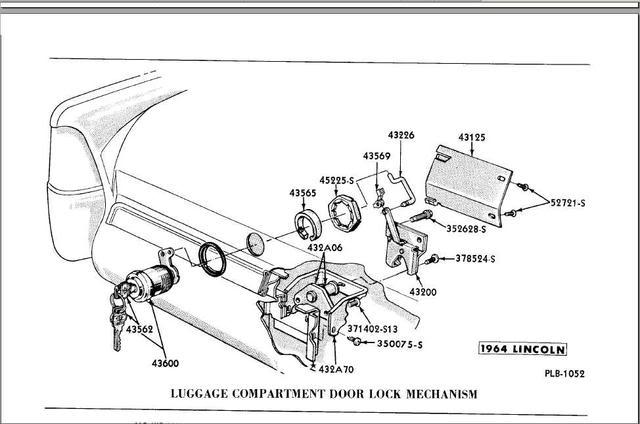 43226
43125
43569
45225-S
43565
52721-S
352628-S
378524-S
432A06
43200
371402-S13
350075-S
43562
43600
432A70
1964 LINCOLN
PLB-1052

LUGGAGE COMPARTMENT DOOR LOCK MECHANISM