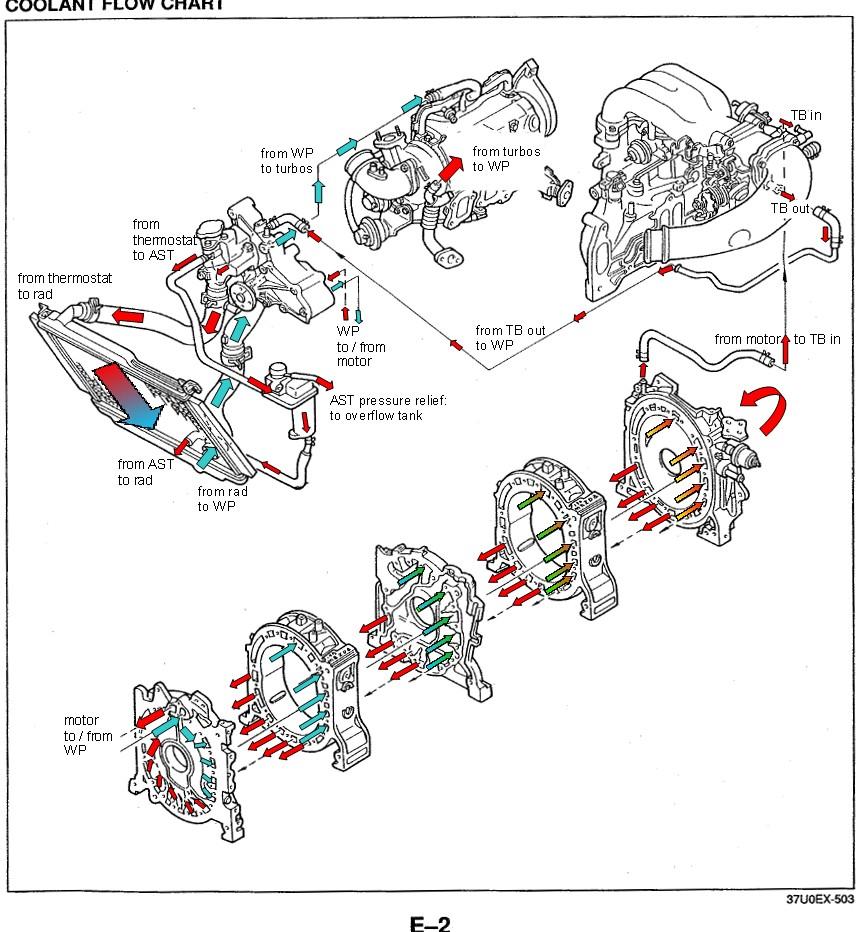 COOLANT FLOW CHART

from WP to turbos

from turbos to WP

TB in

TB out

from thermostat to AST

from thermostat to rad

WP to / from motor

from TB out to WP

from motor to TB in

AST pressure relief: to overflow tank

from AST to rad

from rad to WP

motor to / from WP

37U0EX-503

E–2