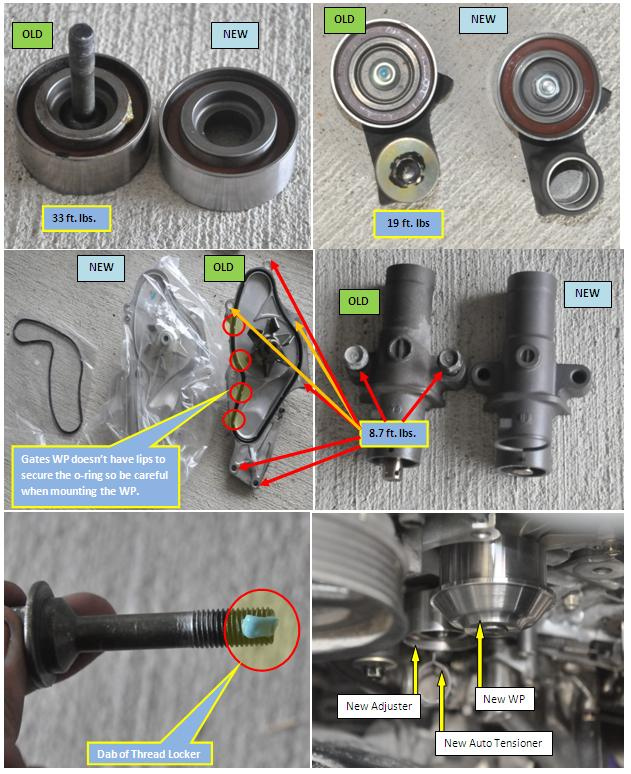 OLD

NEW

33 ft. lbs.

OLD

NEW

19 ft. lbs

NEW

OLD

Gates WP doesn't have lips to secure the o-ring so be careful when mounting the WP.

OLD

NEW

8.7 ft. lbs.

Dab of Thread Locker

New Adjuster

New WP

New Auto Tensioner