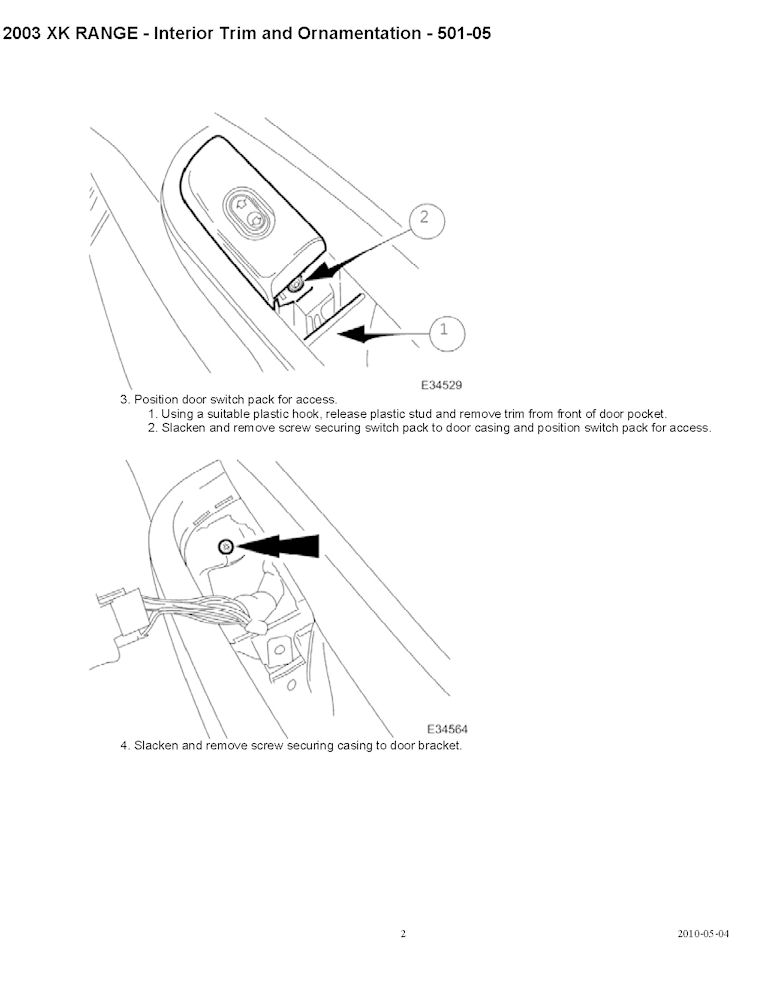 2003 XK RANGE - Interior Trim and Ornamentation - 501-05

2

1

E34529

3. Position door switch pack for access.

1. Using a suitable plastic hook, release plastic stud and remove trim from front of door pocket.

2. Slacken and remove screw securing switch pack to door casing and position switch pack for access.

E34564

4. Slacken and remove screw securing casing to door bracket.

2

2010-05-04